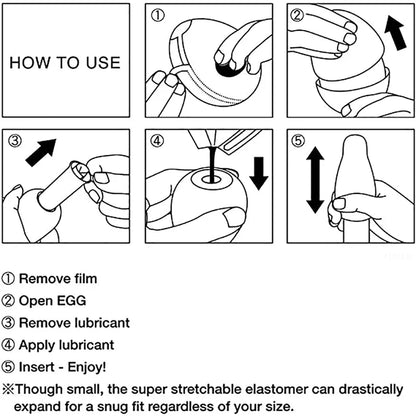 HOW TO USE

①

②

③

④

⑤

① Remove film

② Open EGG

③ Remove lubricant

④ Apply lubricant

⑤ Insert - Enjoy!

※Though small, the super stretchable elastomer can drastically expand for a snug fit regardless of your size.